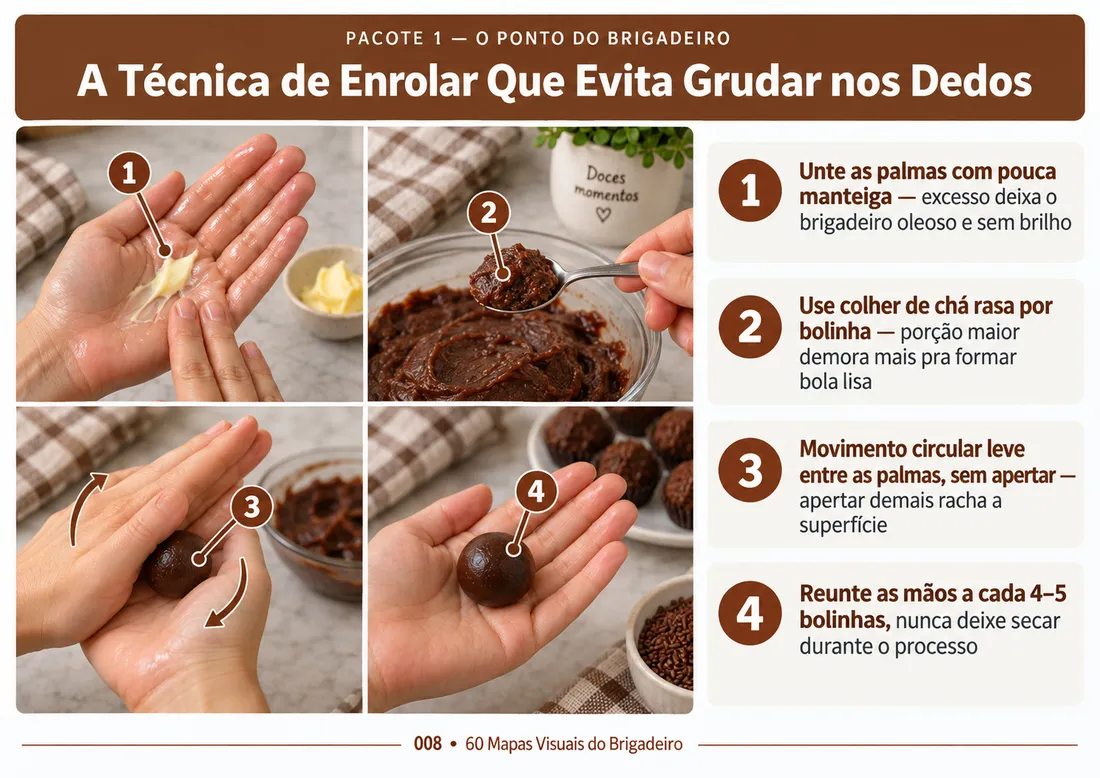 PACOTE 1 — O PONTO DO BRIGADEIRO

A Técnica de Enrolar Que Evita Grudar nos Dedos

1

2

Doces momentos

3

4

1 Unte as palmas com pouca manteiga — excesso deixa o brigadeiro oleoso e sem brilho

2 Use colher de chá rasa por bolinha — porção maior demora mais pra formar bola lisa

3 Movimento circular leve entre as palmas, sem apertar — apertar demais racha a superfície

4 Reunte as mãos a cada 4–5 bolinhas, nunca deixe secar durante o processo

008 • 60 Mapas Visuais do Brigadeiro